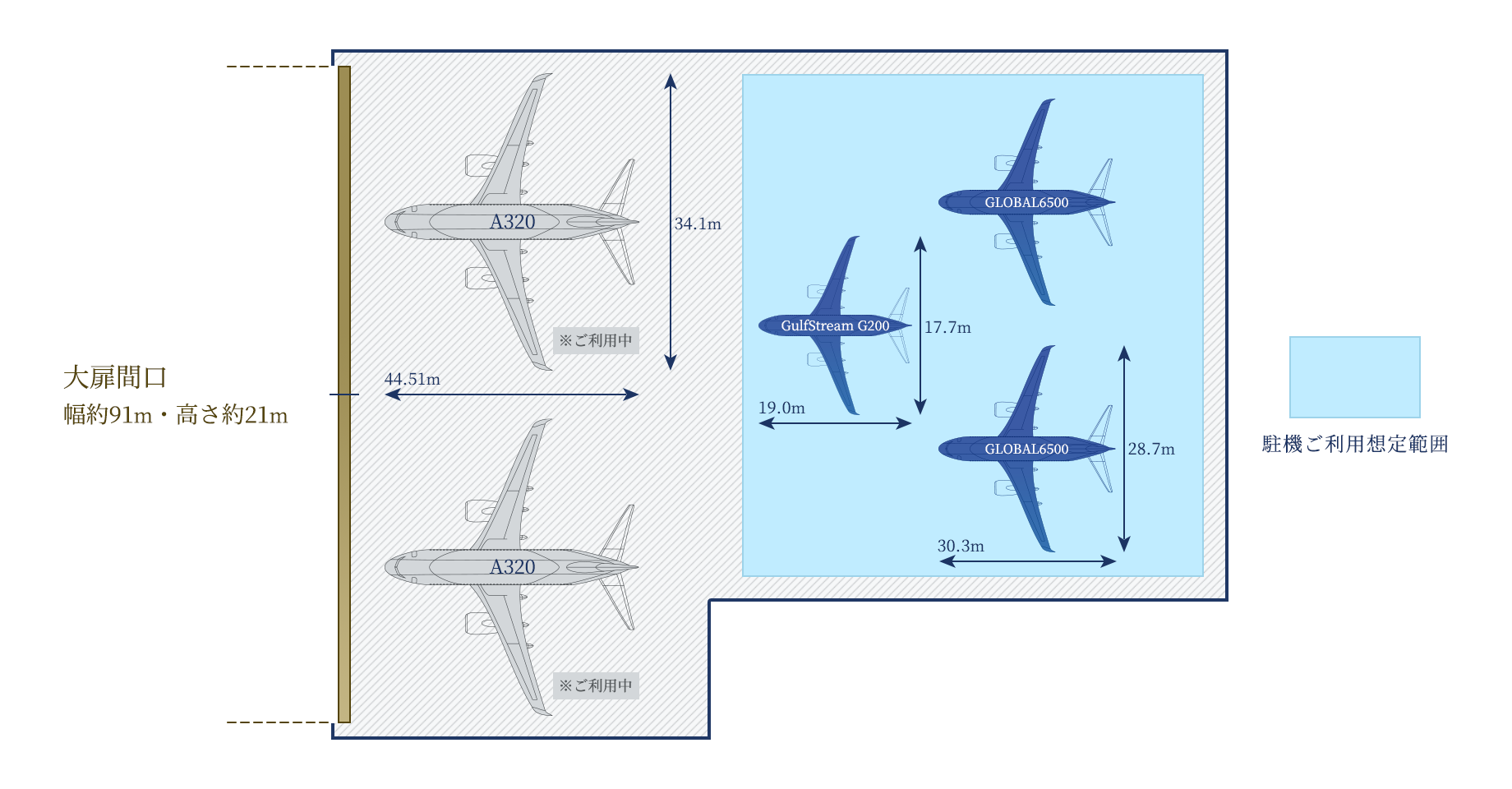 大扉間口
幅約91m・高さ約21m

A320
34.1m
※ご利用中
44.51m

A320
※ご利用中

GLOBAL6500
GulfStream G200
17.7m
19.0m
GLOBAL6500
28.7m
30.3m

駐機ご利用想定範囲